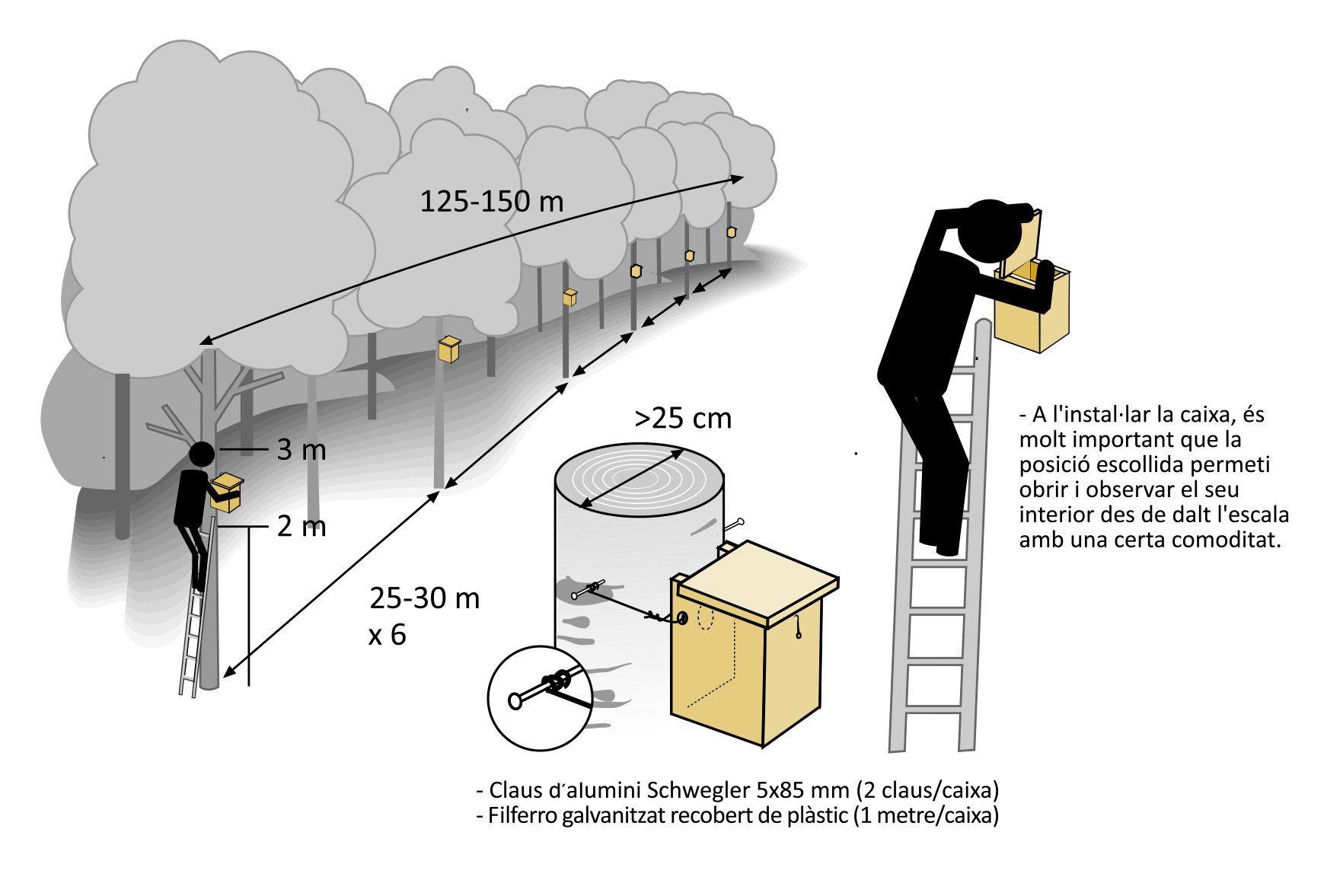 125-150 m

3 m

2 m

25-30 m
x 6

>25 cm

- A l'instal·lar la caixa, és molt important que la posició escollida permeti obrir i observar el seu interior des de dalt l'escala amb una certa comoditat.

- Claus d'alumini Schwegler 5x85 mm (2 claus/caixa)
- Filferro galvanitzat recobert de plàstic (1 metre/caixa)