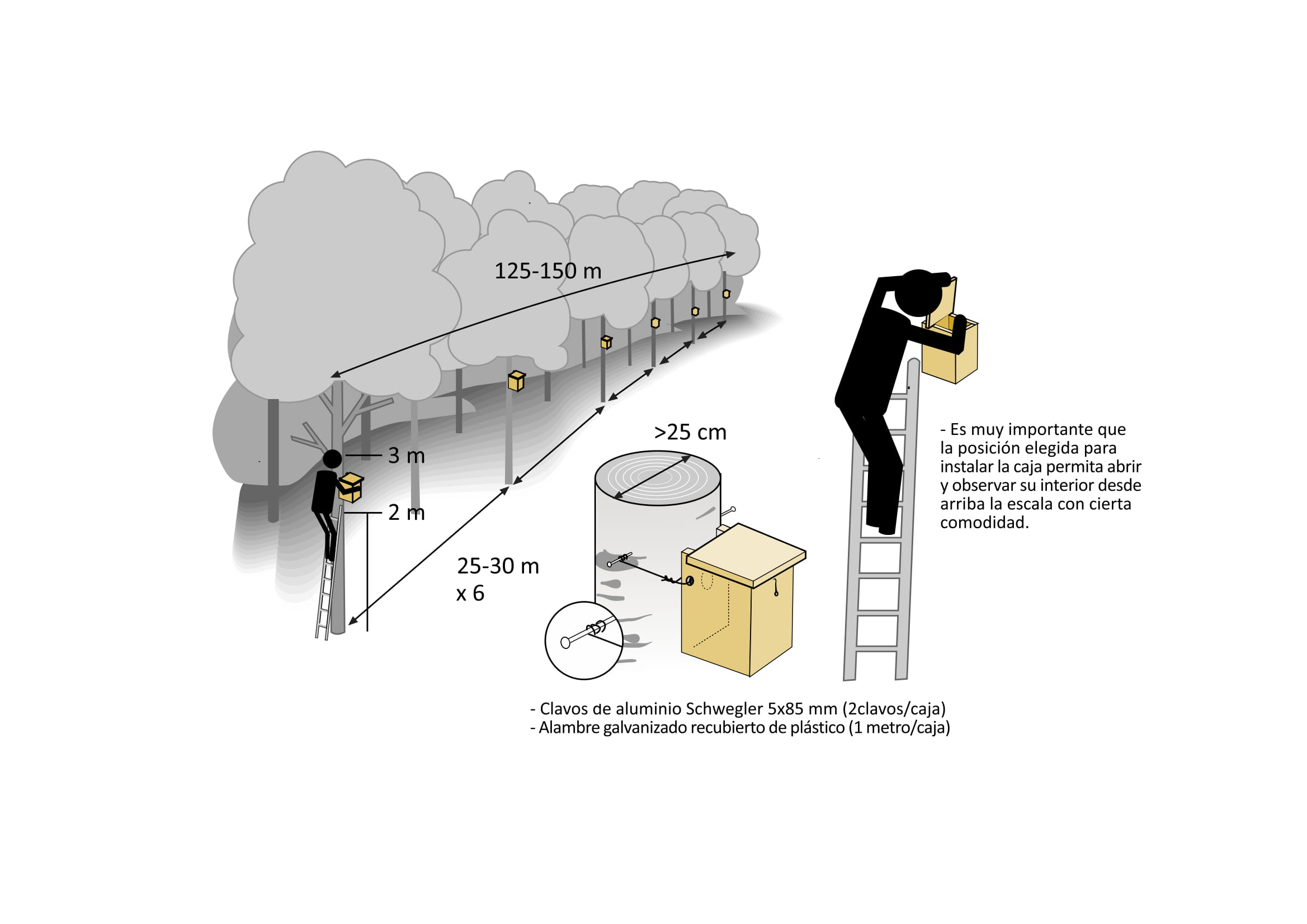 125-150 m

3 m

2 m

25-30 m
x 6

>25 cm

- Es muy importante que la posición elegida para instalar la caja permita abrir y observar su interior desde arriba la escala con cierta comodidad.

- Clavos de aluminio Schwegler 5x85 mm (2clavos/caja)
- Alambre galvanizado recubierto de plástico (1 metro/caja)