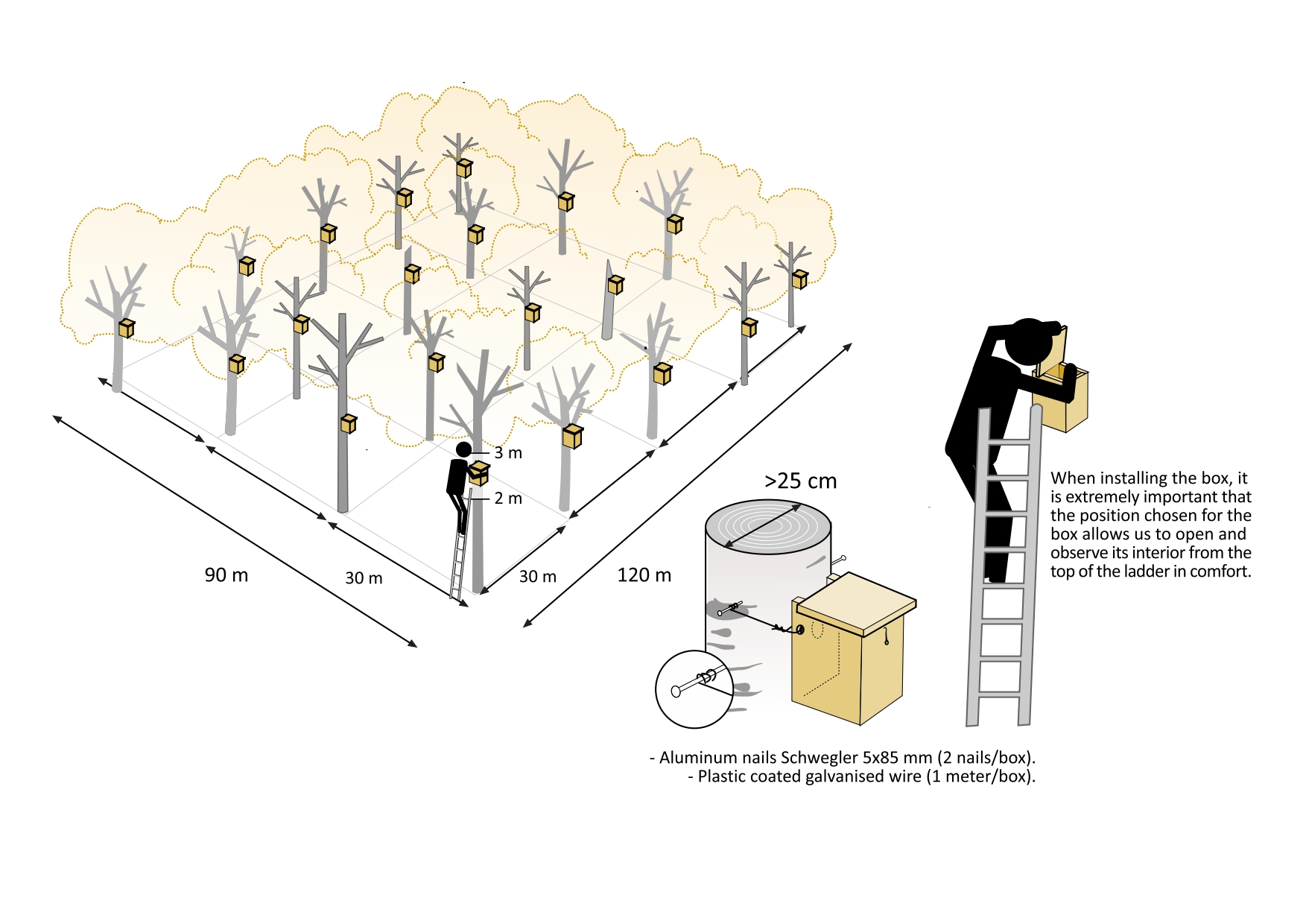 3 m
2 m
90 m
30 m
30 m
120 m
>25 cm
When installing the box, it is extremely important that the position chosen for the box allows us to open and observe its interior from the top of the ladder in comfort.
- Aluminum nails Schwegler 5x85 mm (2 nails/box).
- Plastic coated galvanised wire (1 meter/box).