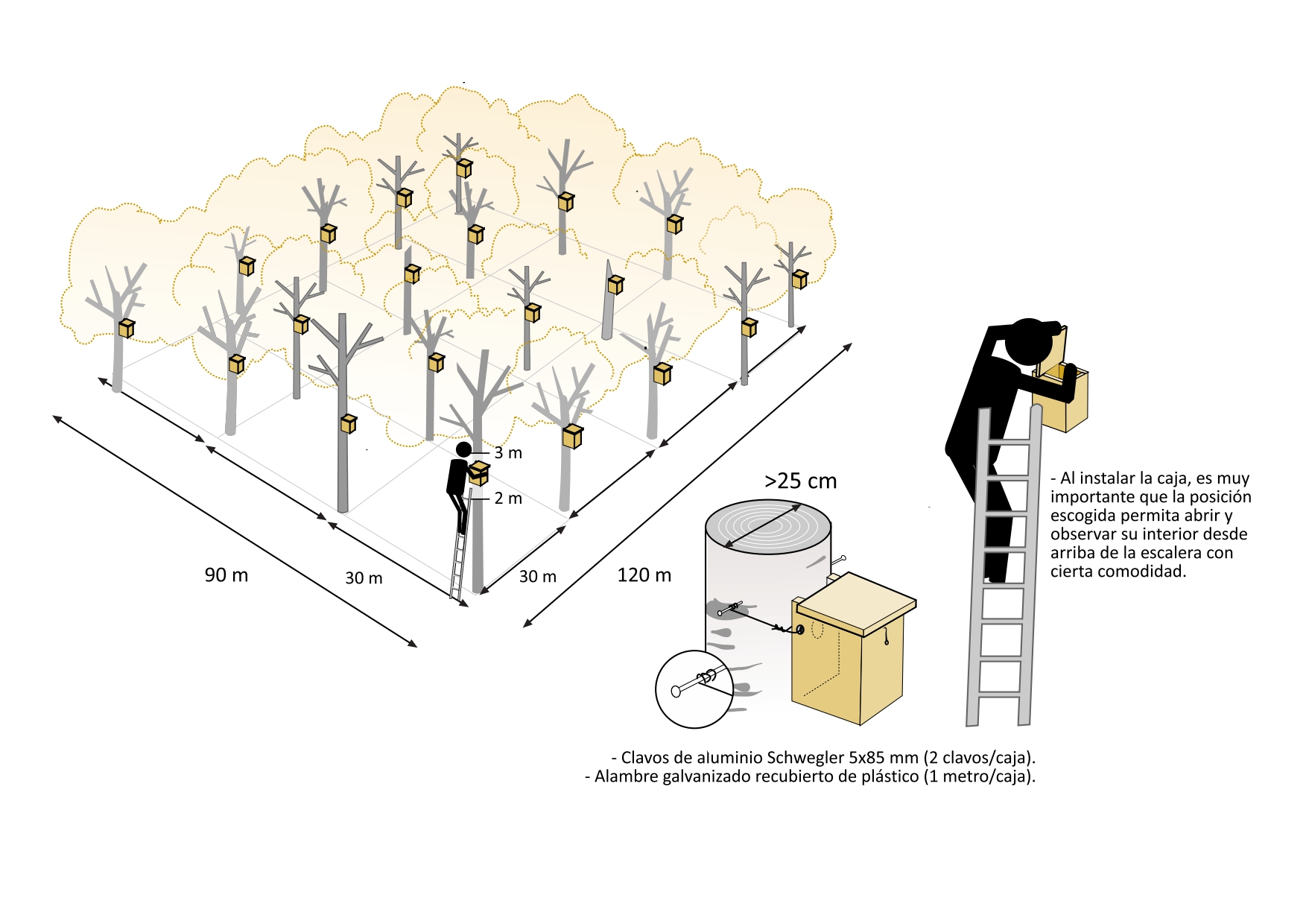 3 m
2 m
90 m
30 m
30 m
120 m
>25 cm
- Al instalar la caja, es muy importante que la posición escogida permita abrir y observar su interior desde arriba de la escalera con cierta comodidad.

- Clavos de aluminio Schwegler 5x85 mm (2 clavos/caja).
- Alambre galvanizado recubierto de plástico (1 metro/caja).