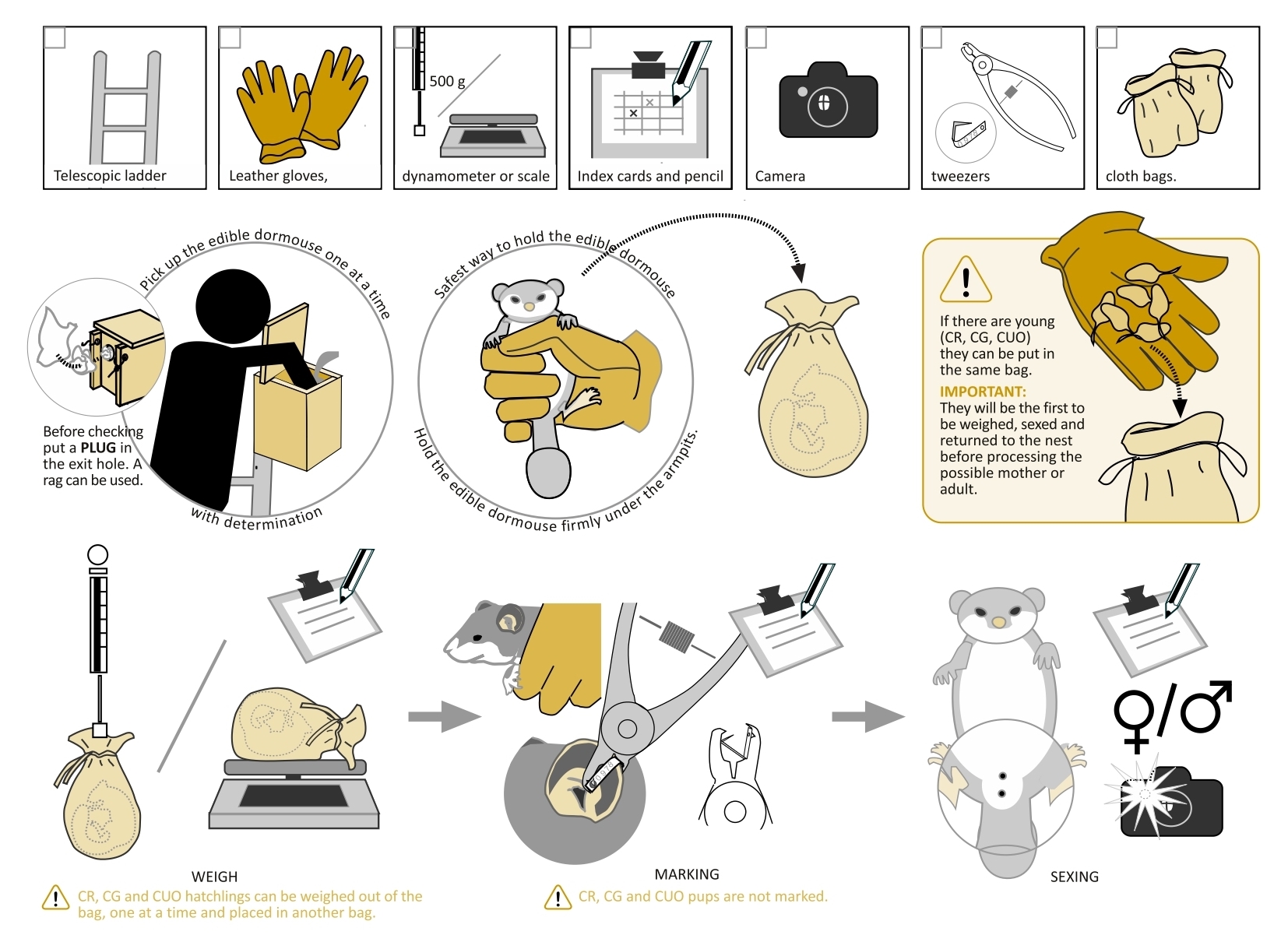 Telescopic ladder

Leather gloves,

500 g

dynamometer or scale

Index cards and pencil

Camera

tweezers

cloth bags.

Pick up the edible dormouse one at a time

with determination

Before checking put a **PLUG** in the exit hole. A rag can be used.

Safest way to hold the edible dormouse

Hold the edible dormouse firmly under the armpits.

If there are young (CR, CG, CUO) they can be put in the same bag.

**IMPORTANT:**

They will be the first to be weighed, sexed and returned to the nest before processing the possible mother or adult.

WEIGH

CR, CG and CUO hatchlings can be weighed out of the bag, one at a time and placed in another bag.

MARKING

CR, CG and CUO pups are not marked.

♀/♂

SEXING