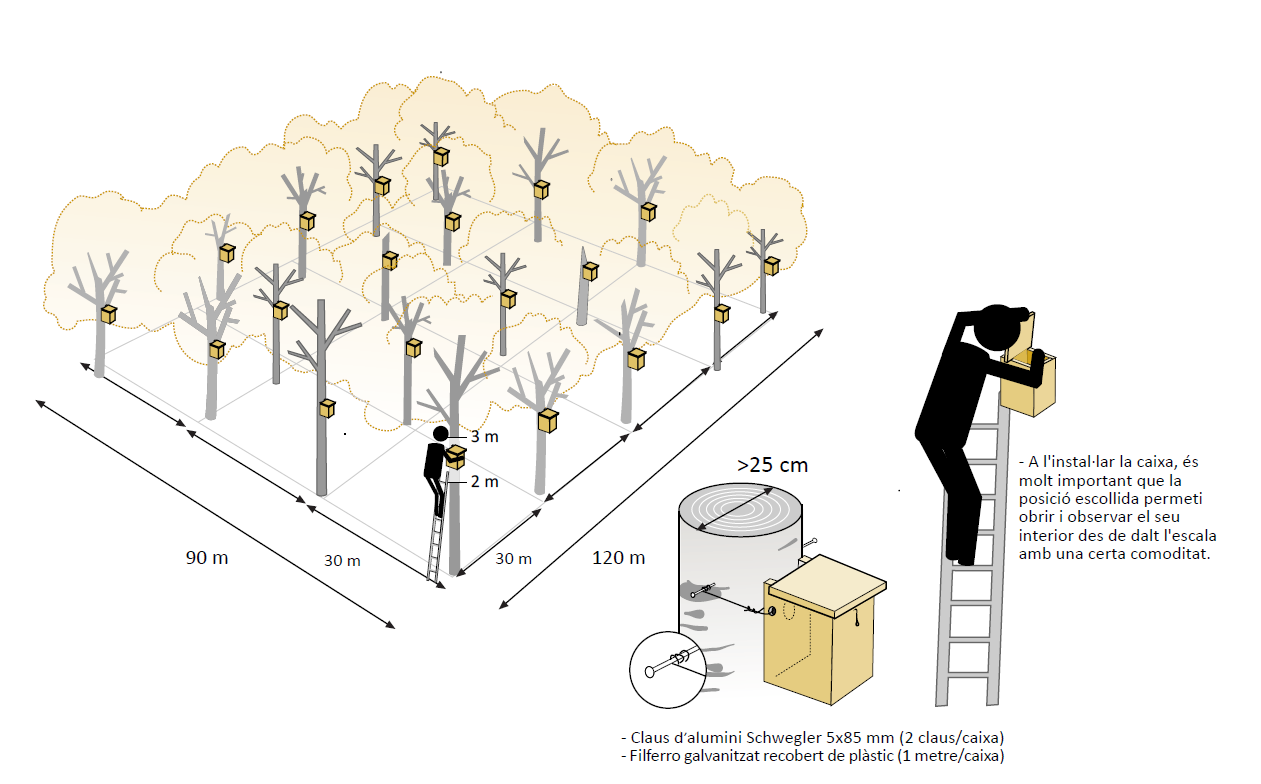 3 m
2 m
90 m
30 m
30 m
120 m
>25 cm
- A l'instal·lar la caixa, és molt important que la posició escollida permeti obrir i observar el seu interior des de dalt l'escala amb una certa comoditat.
- Claus d'alumini Schwegler 5x85 mm (2 claus/caixa)
- Filferro galvanitzat recobert de plàstic (1 metre/caixa)