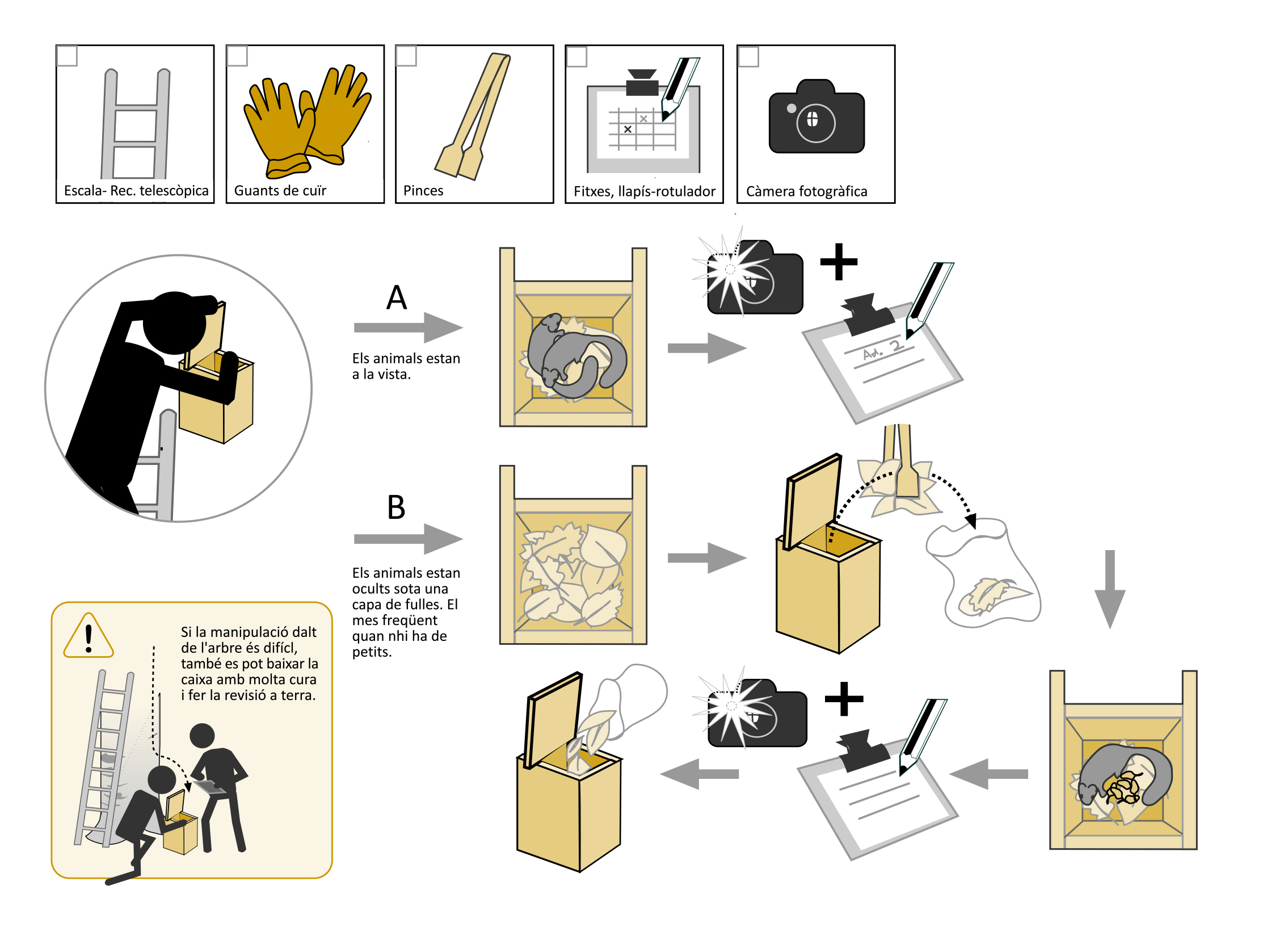 Escala- Rec. telescòpica

Guants de cuïr

Pinces

Fitxes, llapís-rotulador

Càmera fotogràfica

A

Els animals estan a la vista.

Ad. 2

B

Els animals estan ocults sota una capa de fulles. El mes freqüent quan nhi ha de petits.

Si la manipulació dalt de l'arbre és difícl, també es pot baixar la caixa amb molta cura i fer la revisió a terra.