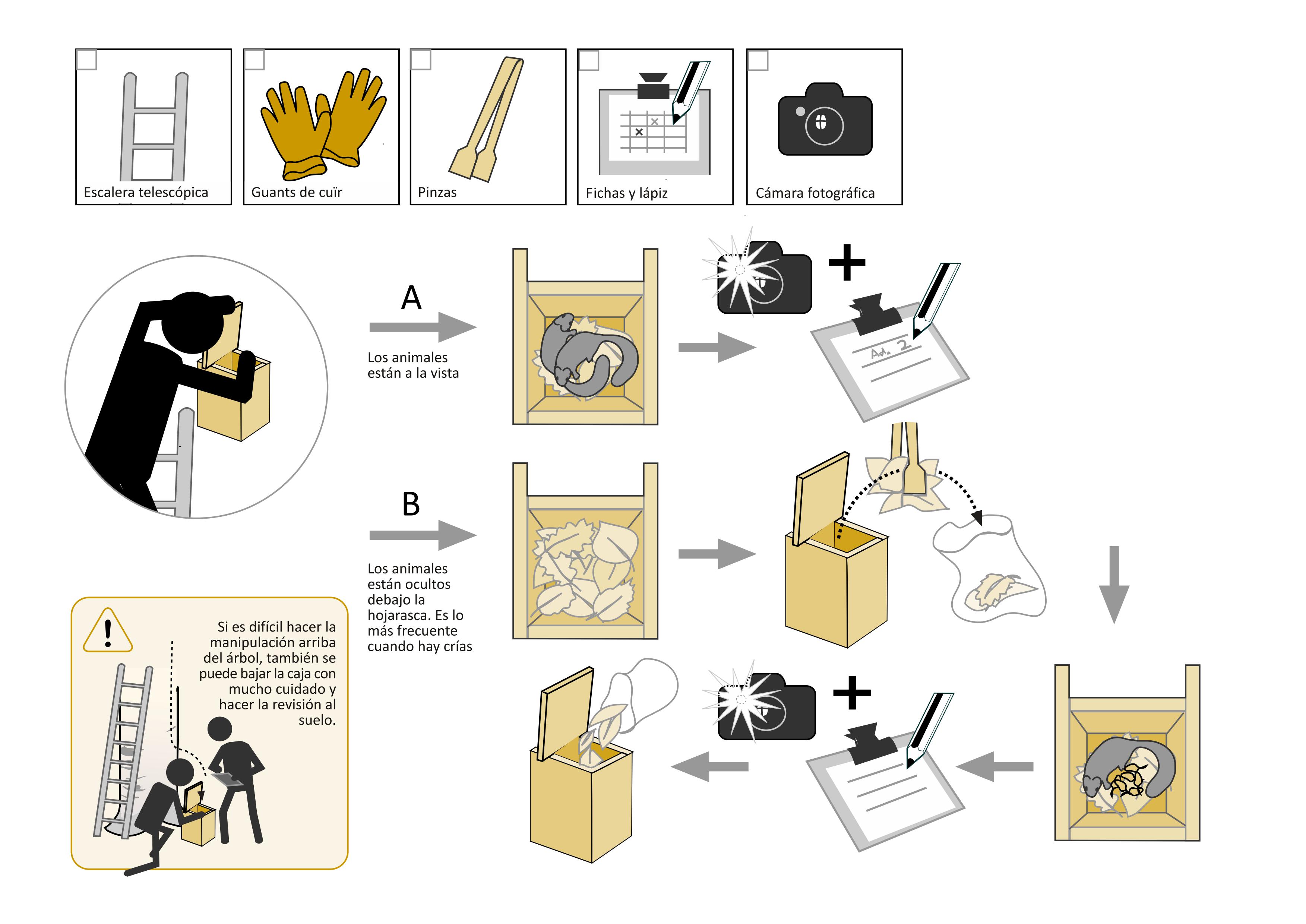 Escalera telescópica

Guants de cuïr

Pinzas

Fichas y lápiz

Cámara fotográfica

A

Los animales están a la vista

Ad. 2

B

Los animales están ocultos debajo la hojarasca. Es lo más frecuente cuando hay crías

Si es difícil hacer la manipulación arriba del árbol, también se puede bajar la caja con mucho cuidado y hacer la revisión al suelo.